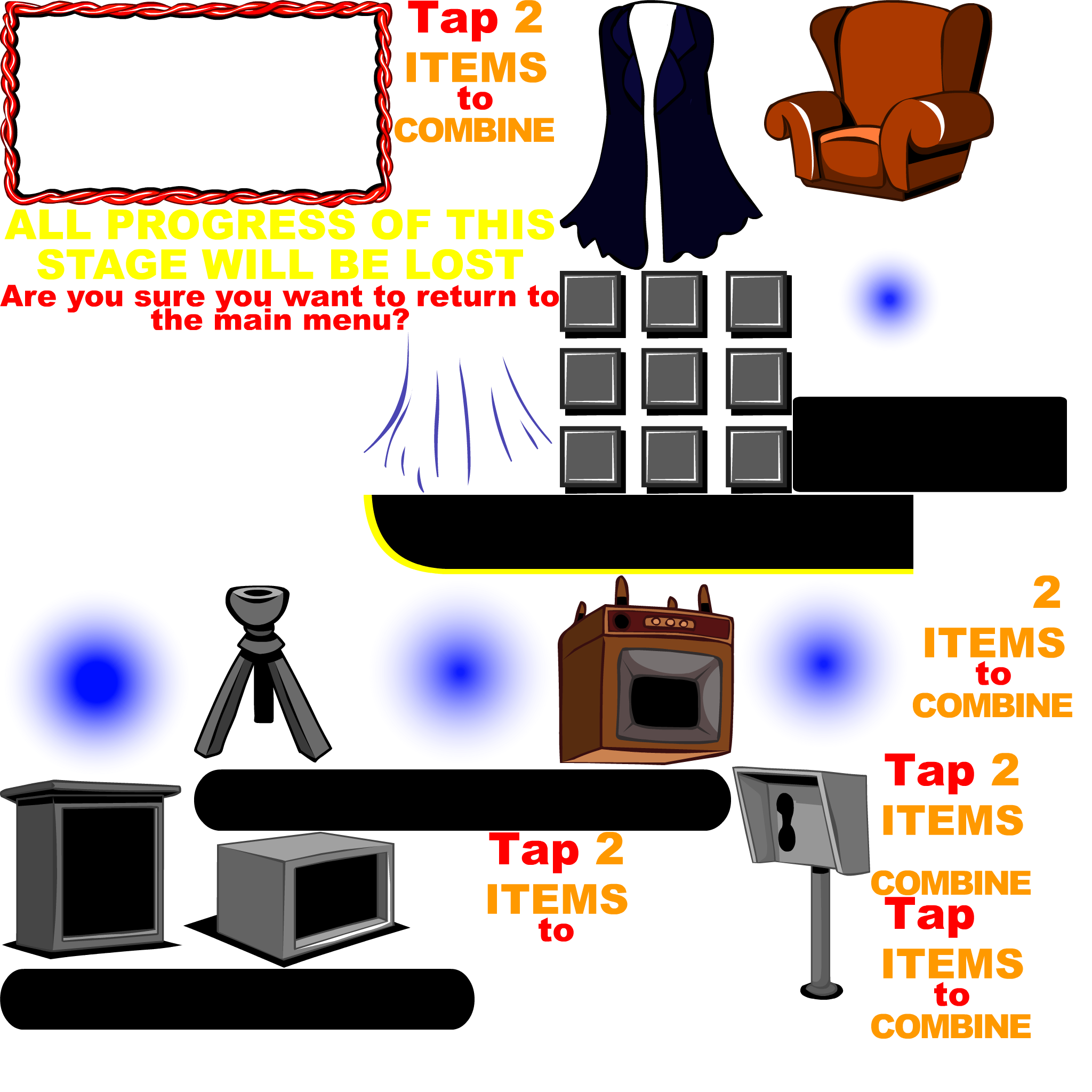 Tap 2
ITEMS
to
COMBINE

ALL PROGRESS OF THIS STAGE WILL BE LOST
Are you sure you want to return to the main menu?

2
ITEMS
to
COMBINE

Tap 2
ITEMS
COMBINE

Tap 2
ITEMS
to

Tap
ITEMS
to
COMBINE