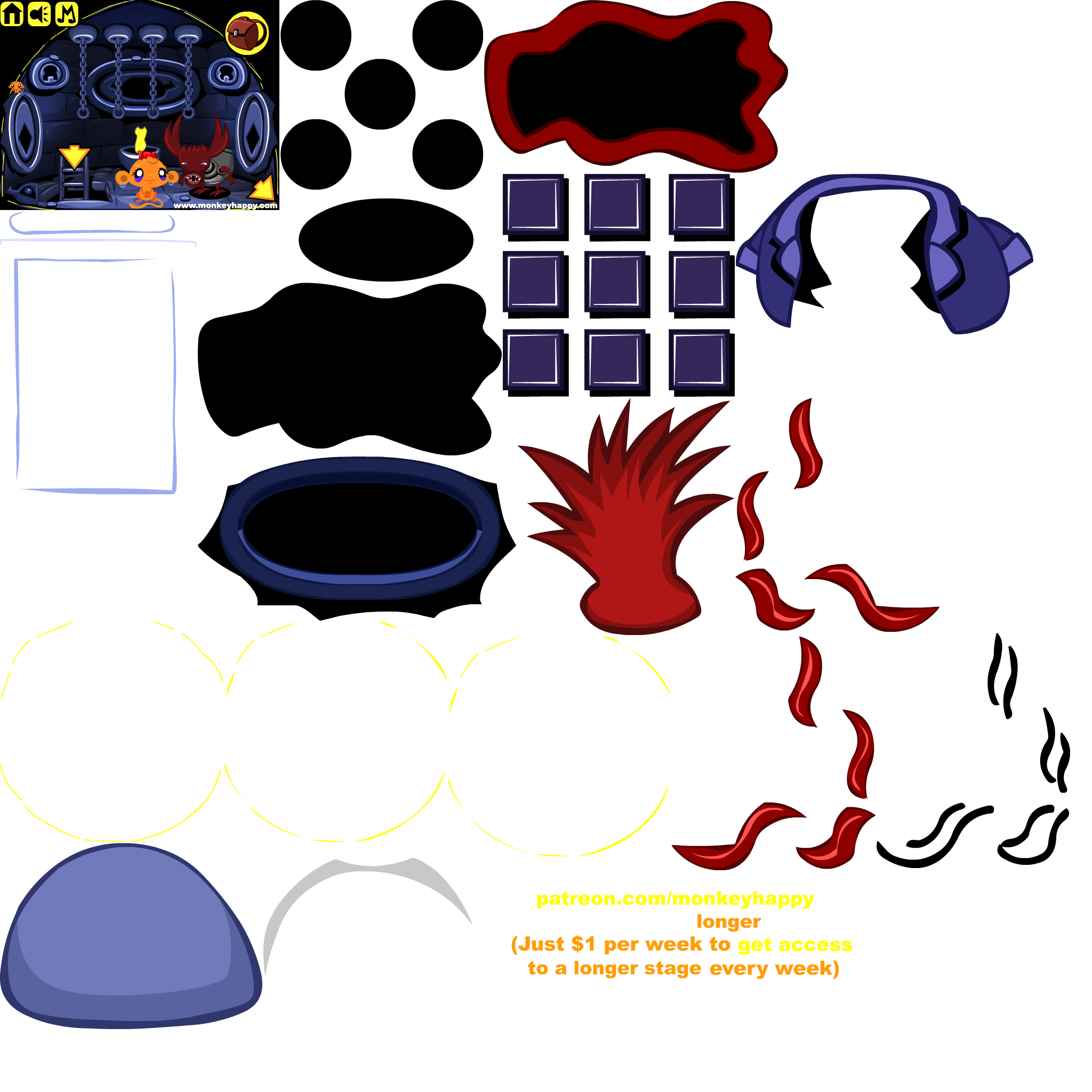 www.monkeyhappy.com

patreon.com/monkeyhappy
longer
(Just $1 per week to get access to a longer stage every week)