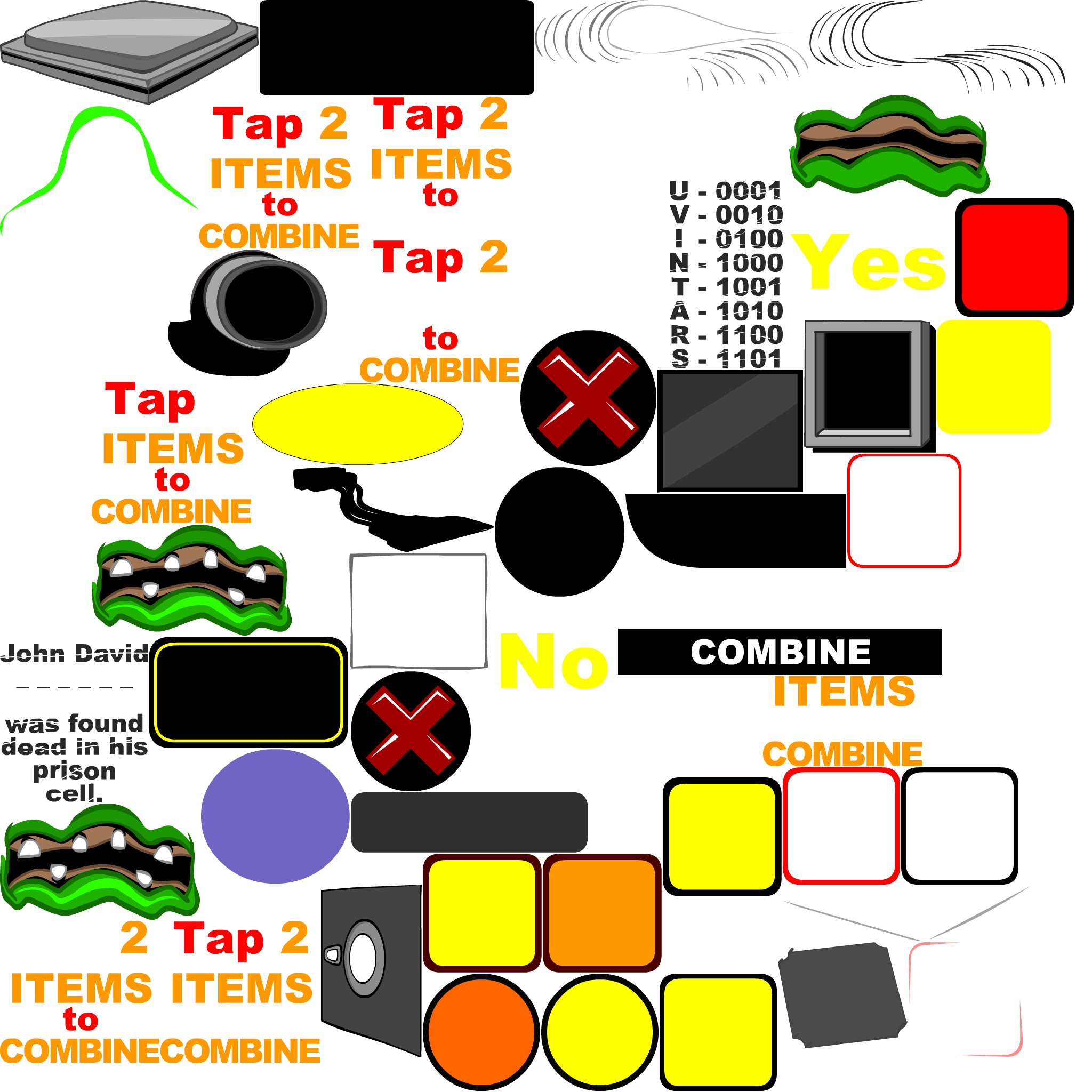 Tap 2 ITEMS to COMBINE

Tap 2 ITEMS to

Tap 2

to COMBINE

U - 0001
V - 0010
I - 0100
N - 1000
T - 1001
A - 1010
R - 1100
S - 1101

Yes

Tap ITEMS to COMBINE

John David
_ _ _ _ _ _ _
was found dead in his prison cell.

No

COMBINE

ITEMS

COMBINE

2 Tap 2
ITEMS ITEMS
to
COMBINECOMBINE