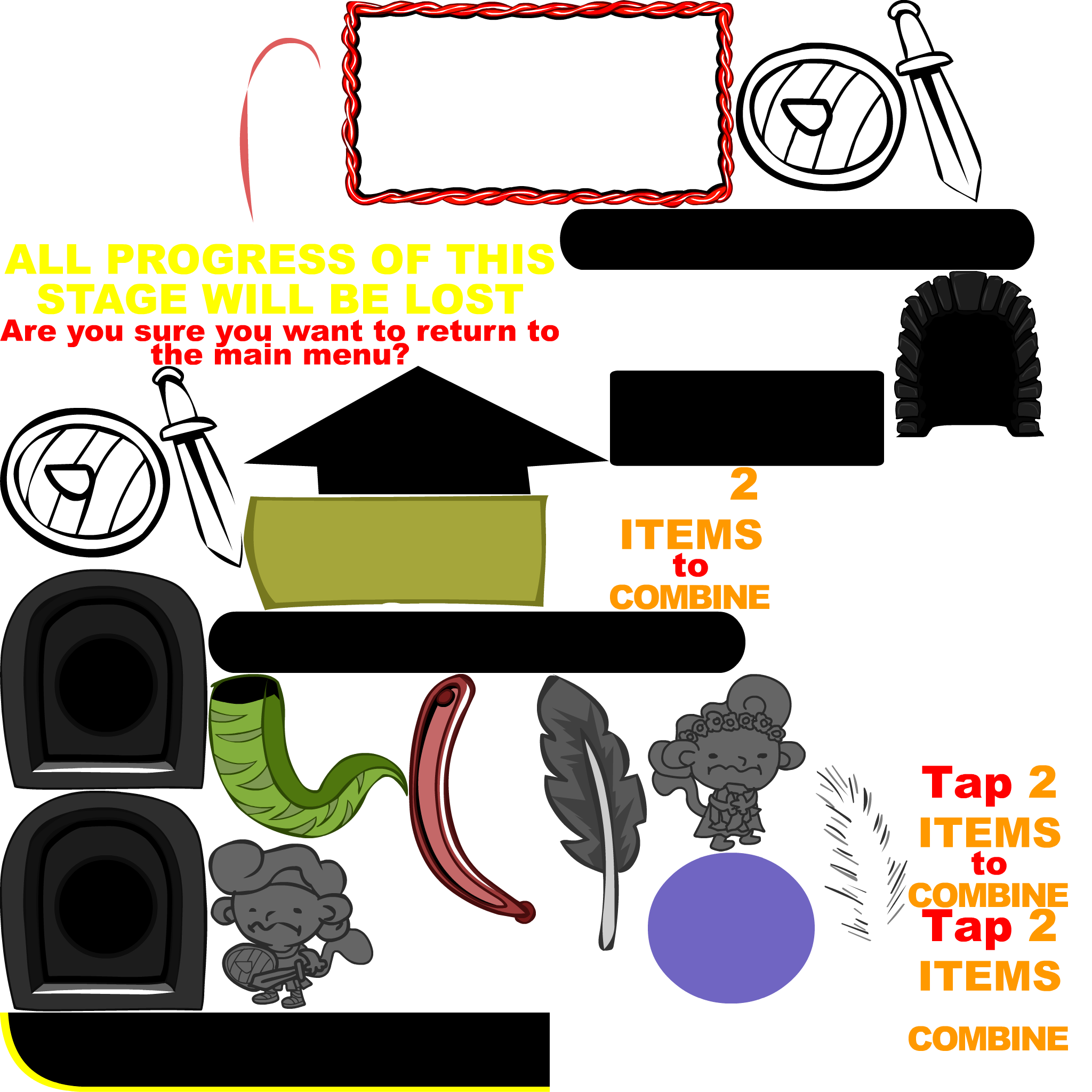 ALL PROGRESS OF THIS STAGE WILL BE LOST

Are you sure you want to return to the main menu?

2
ITEMS
to
COMBINE

Tap 2
ITEMS
to
COMBINE

Tap 2
ITEMS

COMBINE