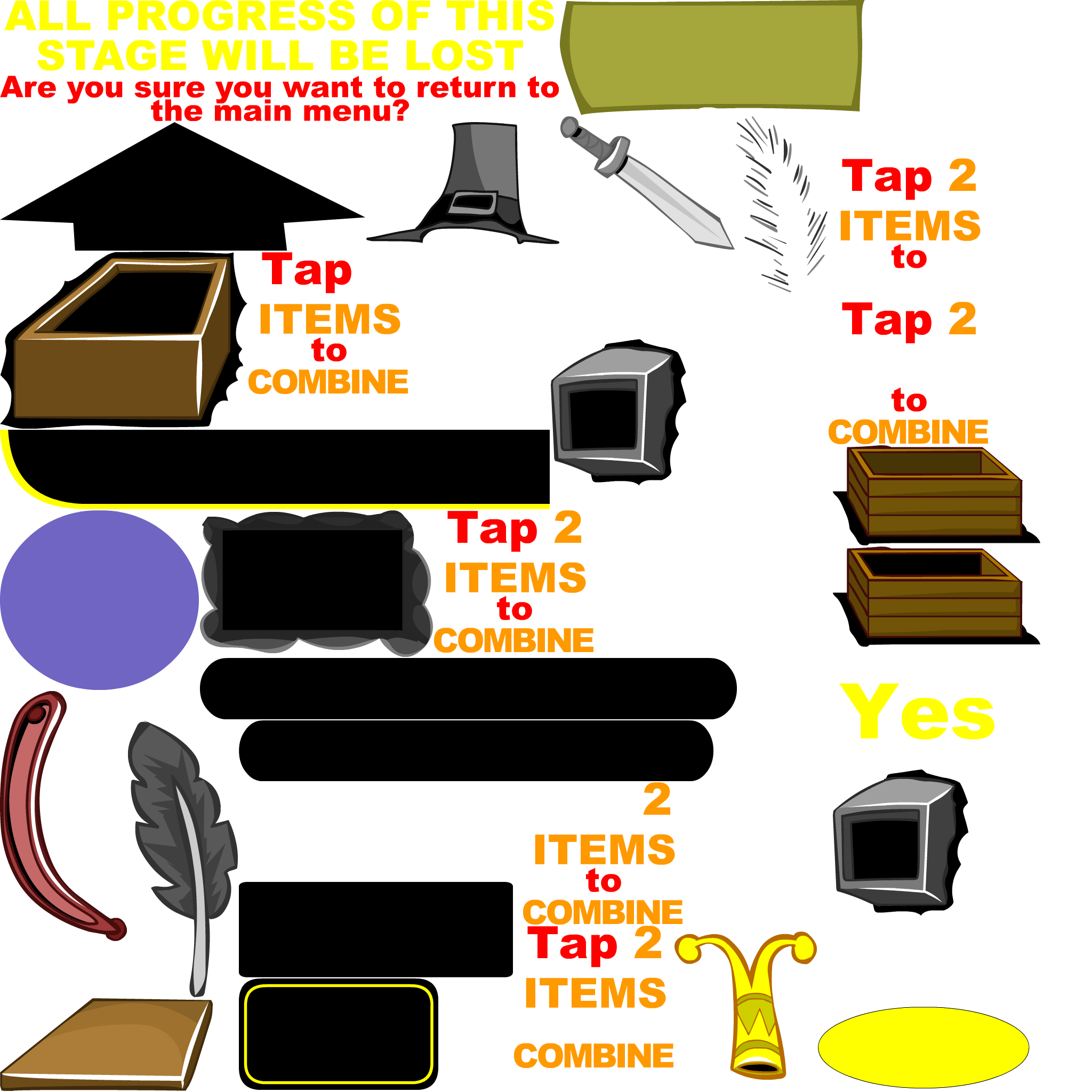 ALL PROGRESS OF THIS STAGE WILL BE LOST

Are you sure you want to return to the main menu?

Tap 2
ITEMS
to

Tap
ITEMS
to
COMBINE

Tap 2

to
COMBINE

Tap 2
ITEMS
to
COMBINE

Yes

2
ITEMS
to
COMBINE

Tap 2
ITEMS

COMBINE